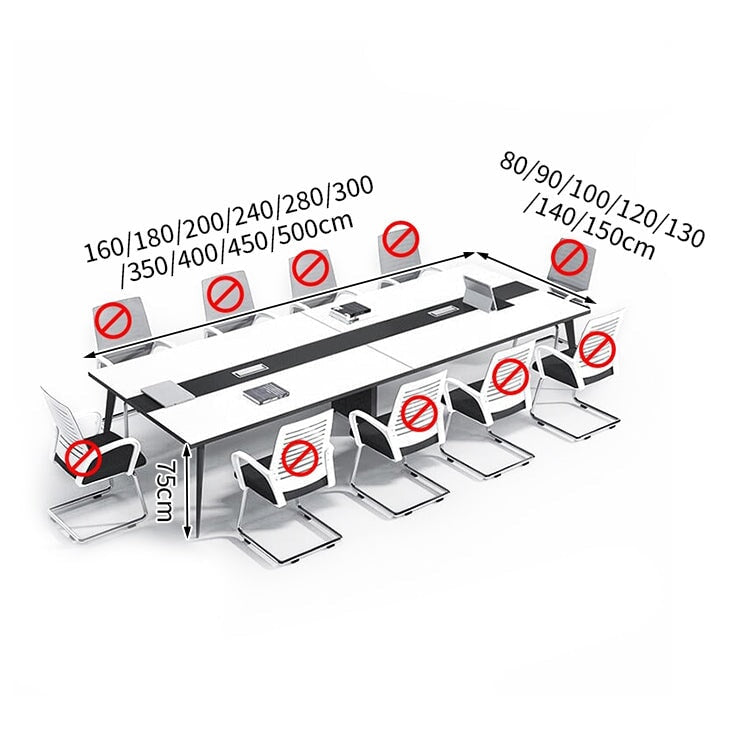 160/180/200/240/280/300
/350/400/450/500cm

80/90/100/120/130
/140/150cm

75cm